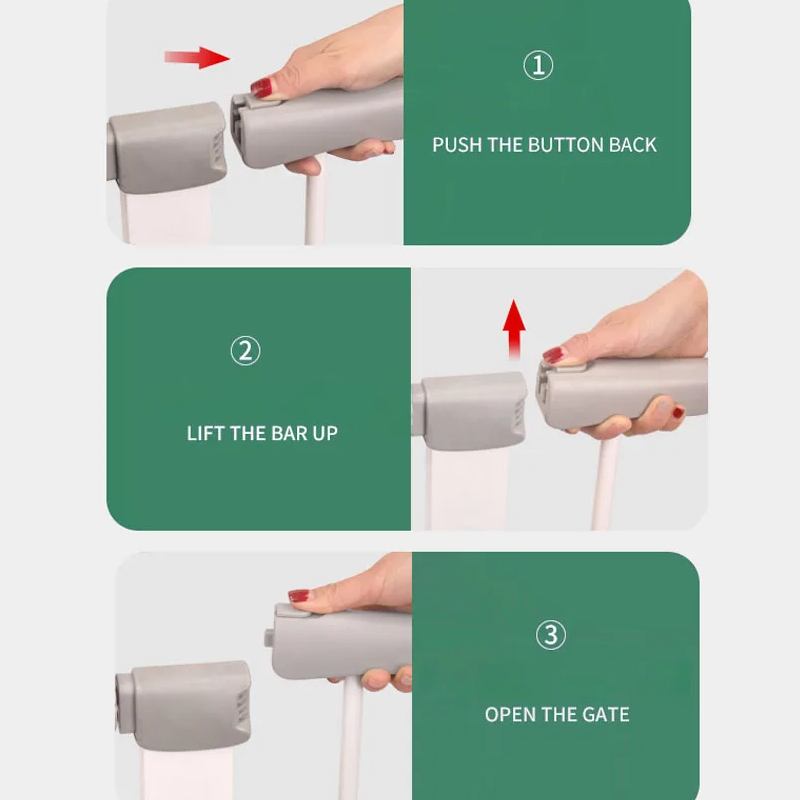 ①

PUSH THE BUTTON BACK

②

LIFT THE BAR UP

③

OPEN THE GATE